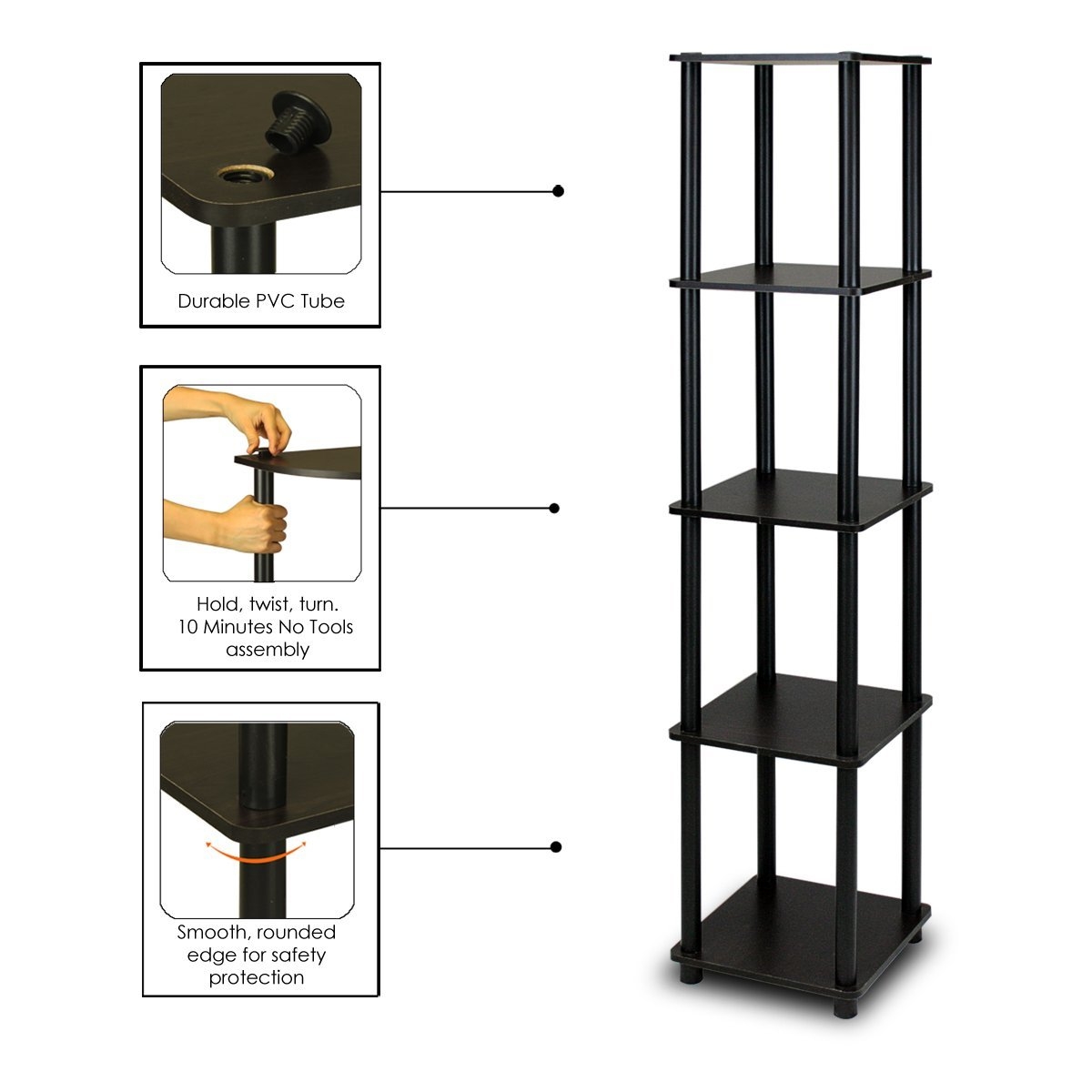 Durable PVC Tube

Hold, twist, turn.
10 Minutes No Tools assembly

Smooth, rounded edge for safety protection